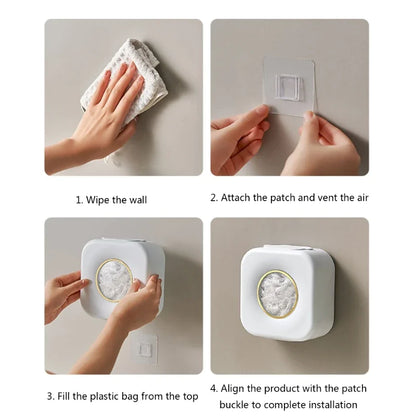 1. Wipe the wall

2. Attach the patch and vent the air

3. Fill the plastic bag from the top

4. Align the product with the patch buckle to complete installation